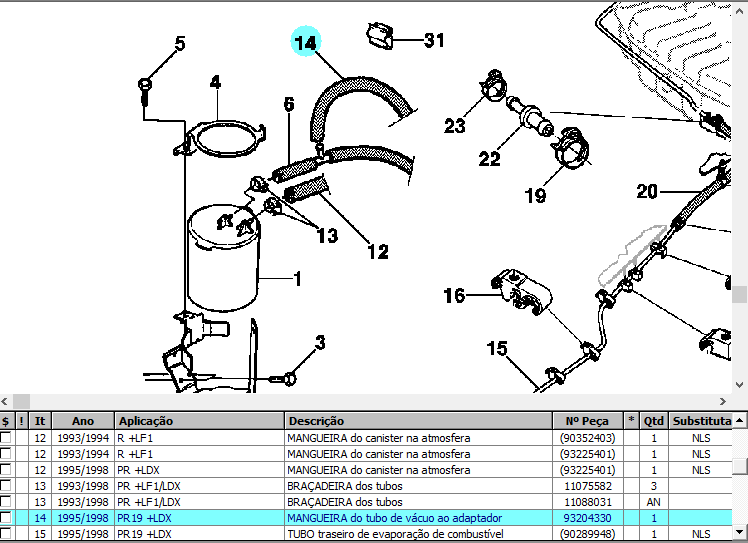 5
14
31
4
6
23
22
19
20
13
12
1
16
3
15

| $ | ! | It | Ano | Aplicação | Descrição | Nº Peça | * | Qtd | Substituta |
|---|---|---|---|---|---|---|---|---|---|
| | | 12 | 1993/1994 | R +LF1 | MANGUEIRA do canister na atmosfera | (90352403) | | 1 | NLS |
| | | 12 | 1993/1994 | R +LF1 | MANGUEIRA do canister na atmosfera | (93225401) | | 1 | NLS |
| | | 12 | 1995/1998 | PR +LDX | MANGUEIRA do canister na atmosfera | (93225401) | | 1 | NLS |
| | | 13 | 1993/1998 | PR +LF1/LDX | BRAÇADEIRA dos tubos | 11075582 | | 3 | |
| | | 13 | 1993/1998 | PR +LF1/LDX | BRAÇADEIRA dos tubos | 11088031 | | AN | |
| | | 14 | 1995/1998 | PR19 +LDX | MANGUEIRA do tubo de vácuo ao adaptador | 93204330 | | 1 | |
| | | 15 | 1995/1998 | PR19 +LDX | TUBO traseiro de evaporação de combustível | (90289948) | | 1 | NLS |